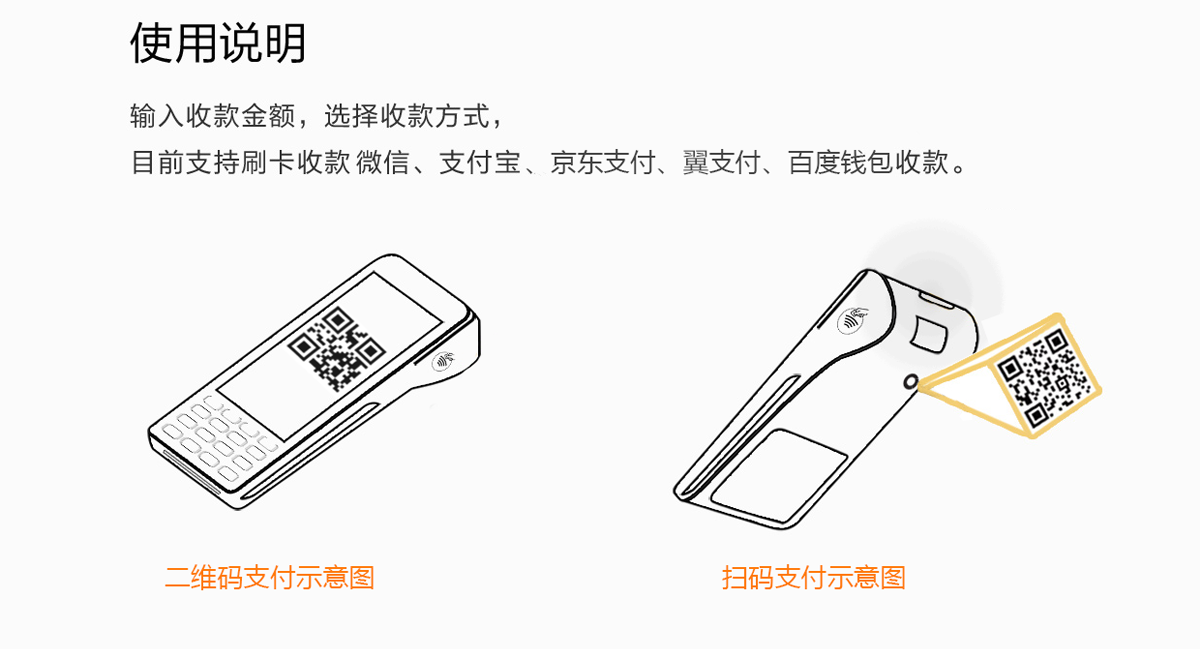 使用说明

输入收款金额，选择收款方式，
目前支持刷卡收款 微信、支付宝、京东支付、翼支付、百度钱包收款。

二维码支付示意图

扫码支付示意图